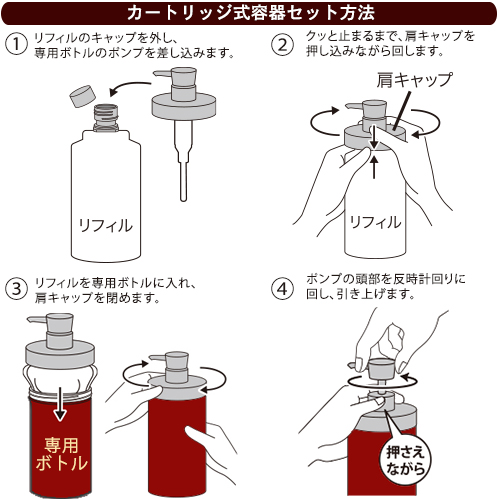 カートリッジ式容器セット方法

① リフィルのキャップを外し、専用ボトルのポンプを差し込みます。

リフィル

② クッと止まるまで、肩キャップを押し込みながら回します。

肩キャップ

リフィル

③ リフィルを専用ボトルに入れ、肩キャップを閉めます。

専用ボトル

④ ポンプの頭部を反時計回りに回し、引き上げます。

押さえながら